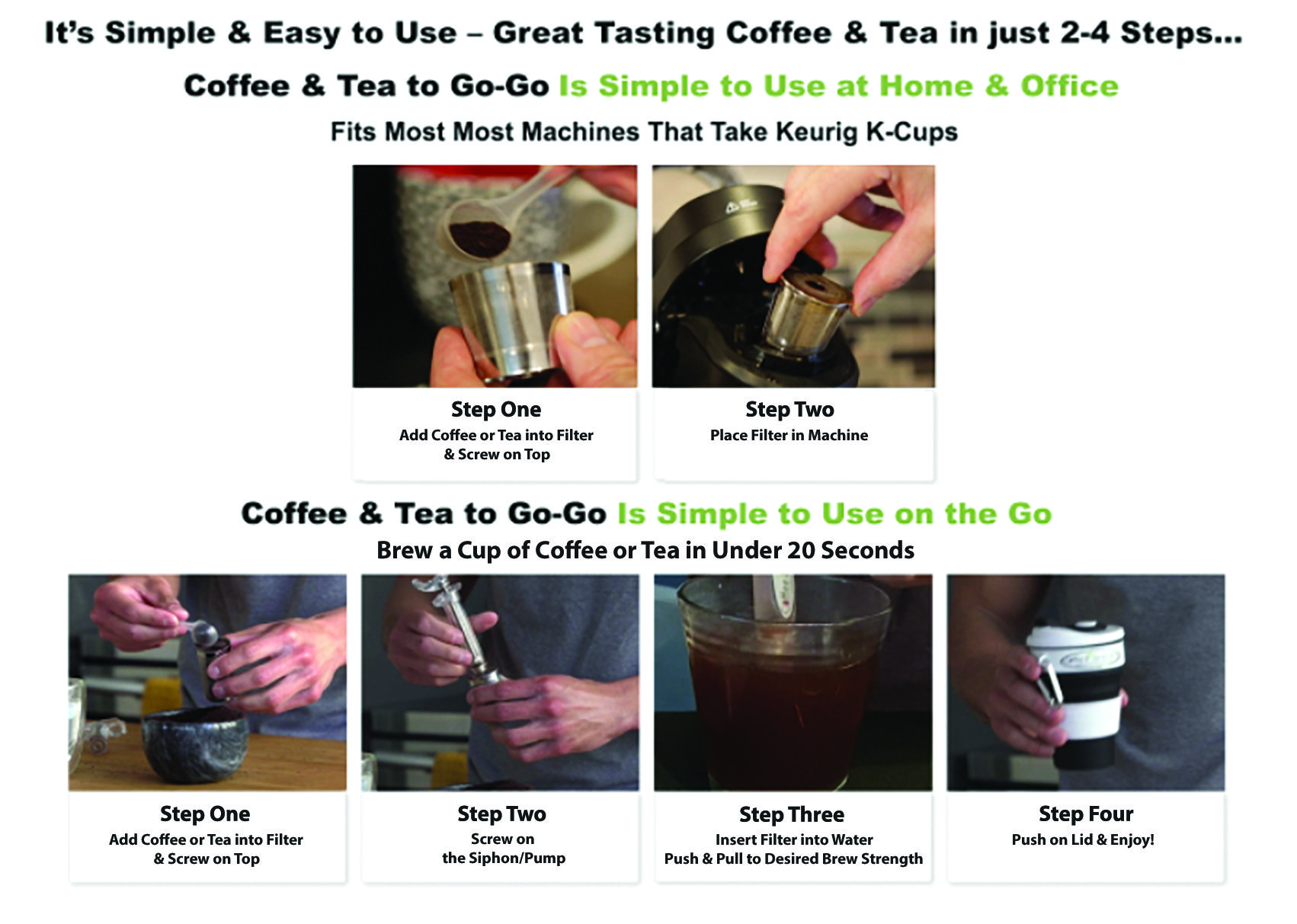 It's Simple & Easy to Use – Great Tasting Coffee & Tea in just 2-4 Steps...

Coffee & Tea to Go-Go Is Simple to Use at Home & Office

Fits Most Most Machines That Take Keurig K-Cups

Step One
Add Coffee or Tea into Filter & Screw on Top

Step Two
Place Filter in Machine

Coffee & Tea to Go-Go Is Simple to Use on the Go

Brew a Cup of Coffee or Tea in Under 20 Seconds

Step One
Add Coffee or Tea into Filter & Screw on Top

Step Two
Screw on the Siphon/Pump

Step Three
Insert Filter into Water
Push & Pull to Desired Brew Strength

Step Four
Push on Lid & Enjoy!